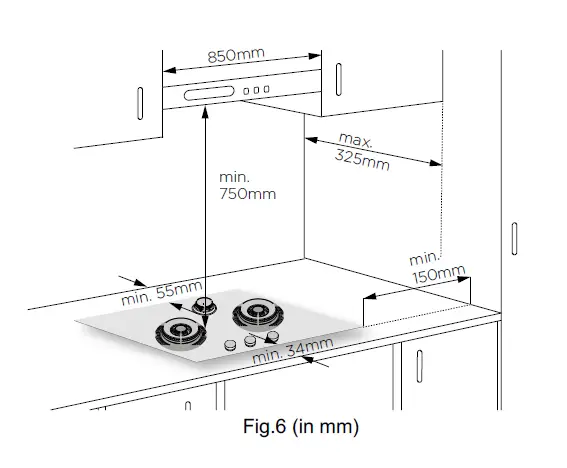 850mm

max.
325mm

min.
750mm

min.
150mm

min. 55mm

min. 34mm

Fig.6 (in mm)