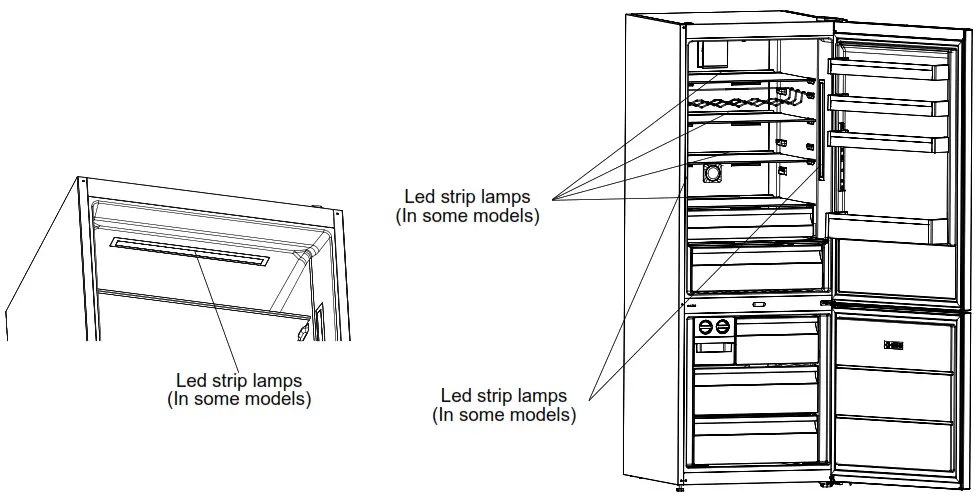 Led strip lamps
(In some models)

Led strip lamps
(In some models)

Led strip lamps
(In some models)