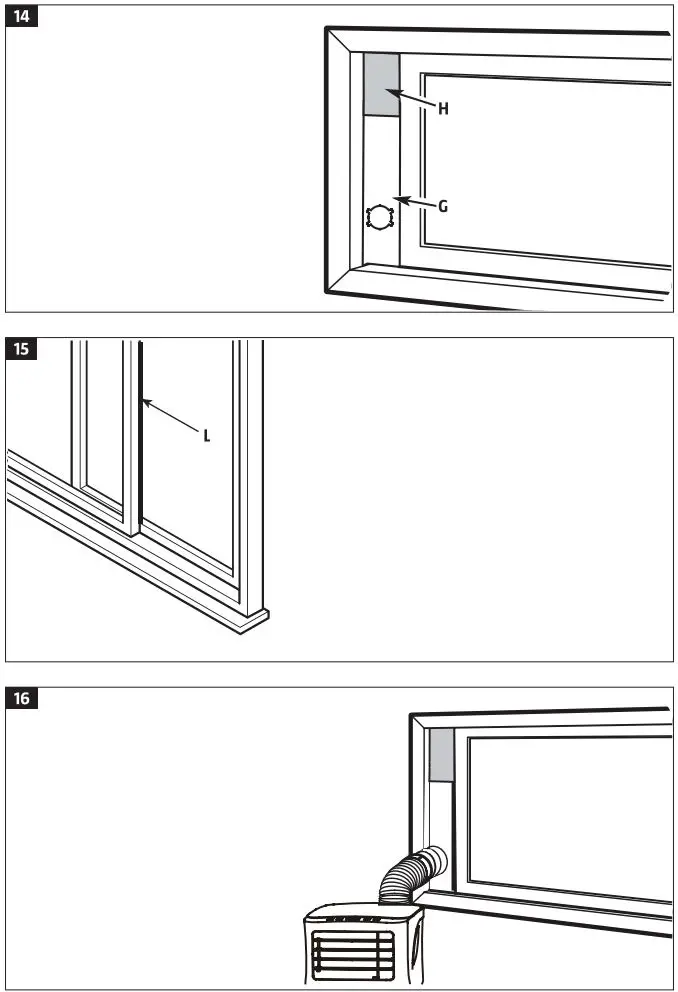 14

H

G

15

L

16