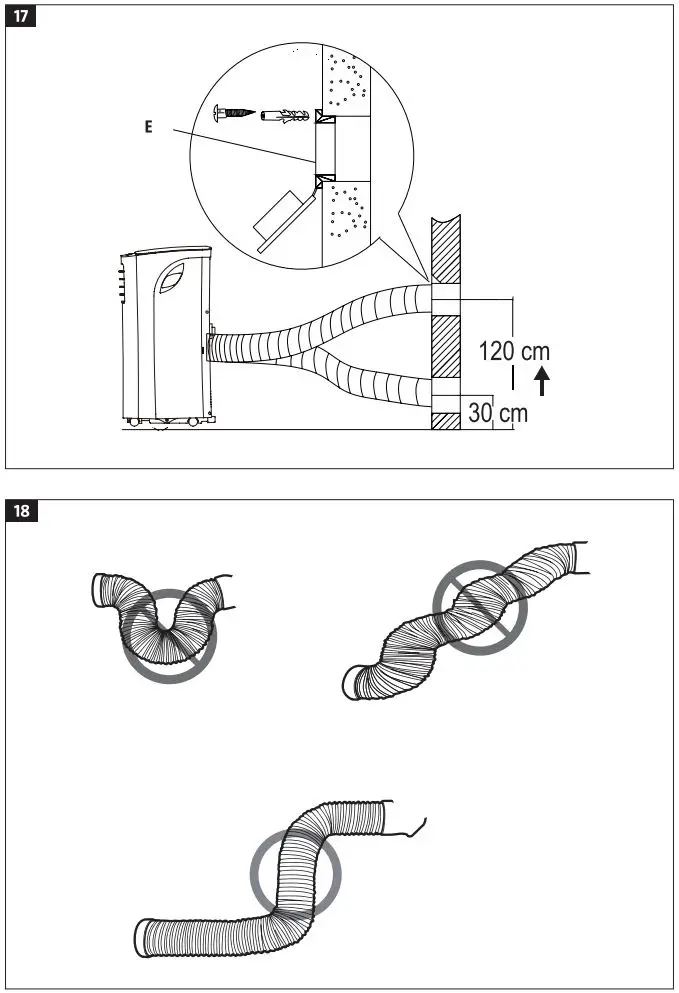 17

E

120 cm

30 cm

18