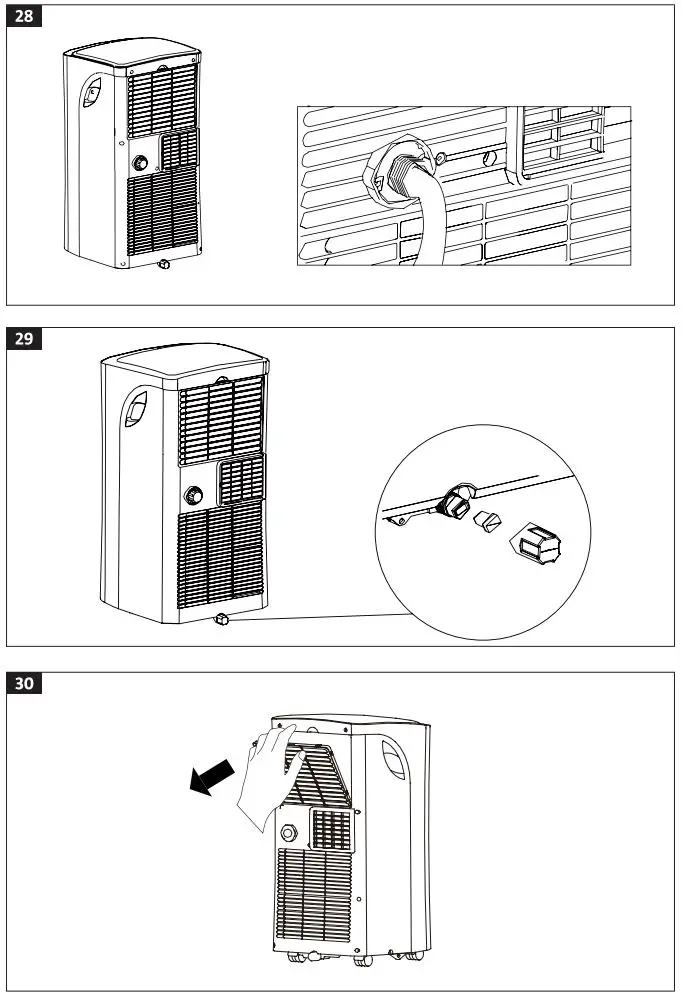 28

29

30