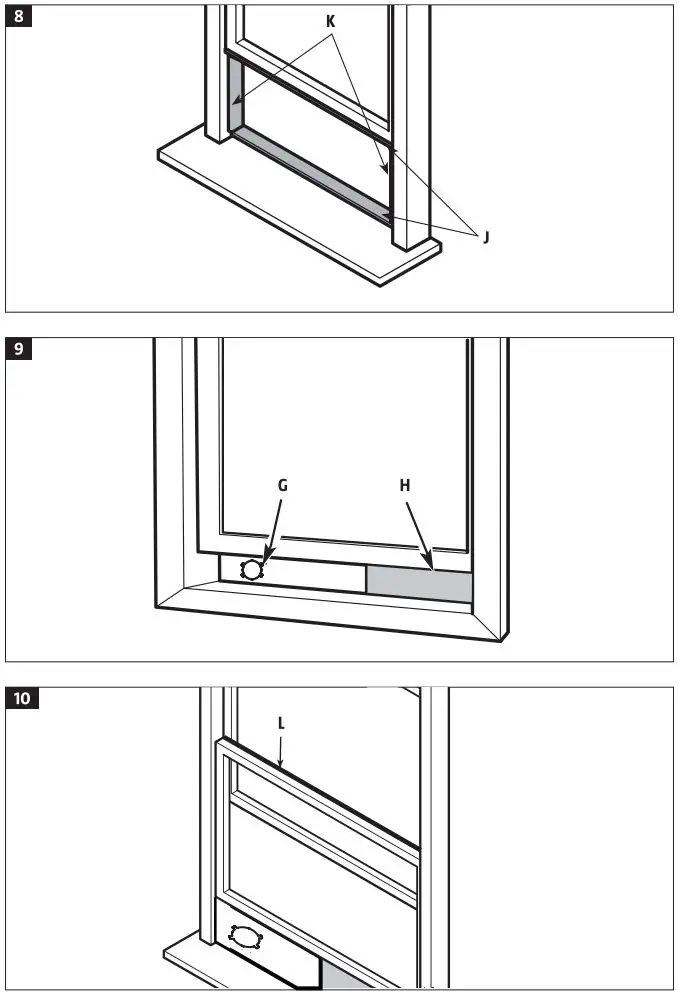 8
K
J

9
G
H

10
L