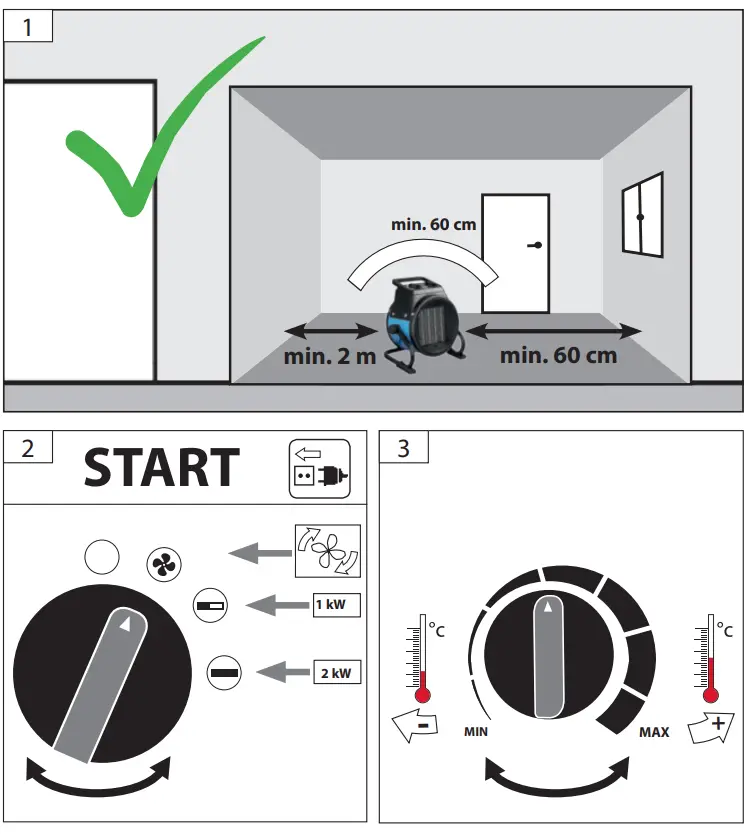 1

min. 60 cm

min. 2 m

min. 60 cm

2

START

1 kW

2 kW

3

°C

-

MIN

MAX

°C

+