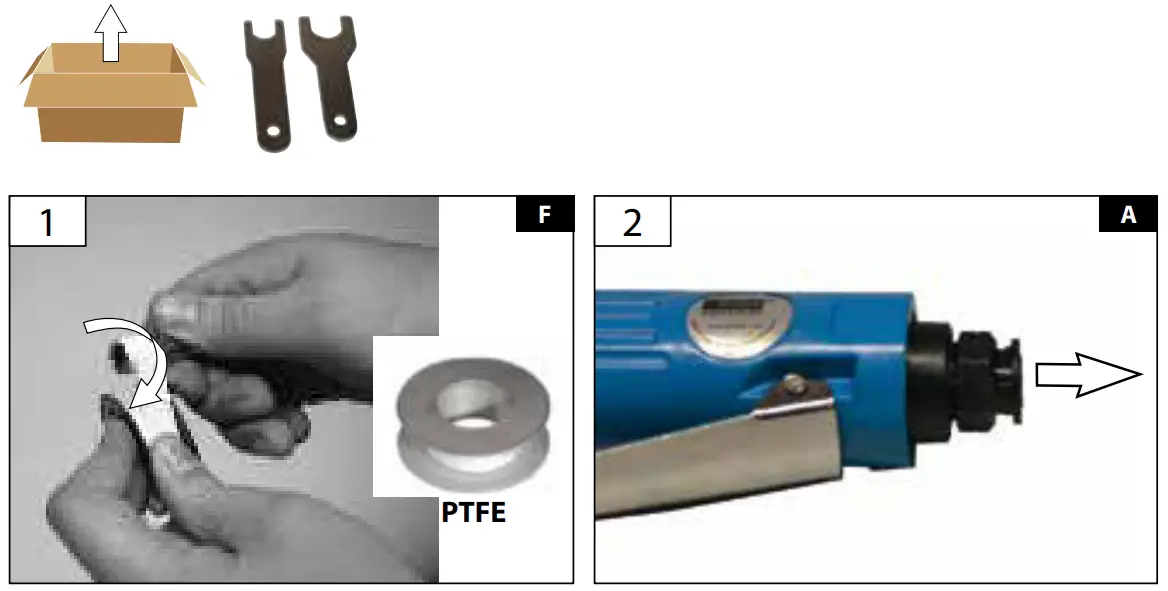 1

F

PTFE

2

A