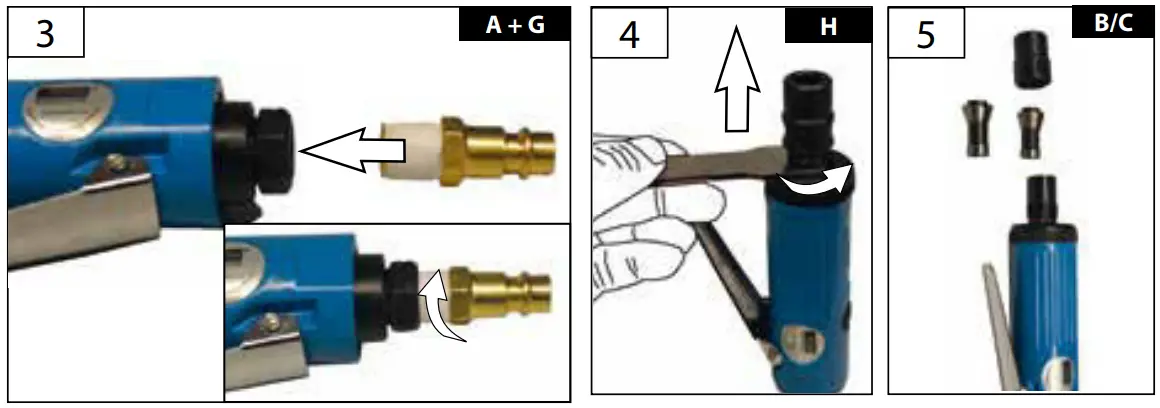 3

A + G

4

H

5

B/C