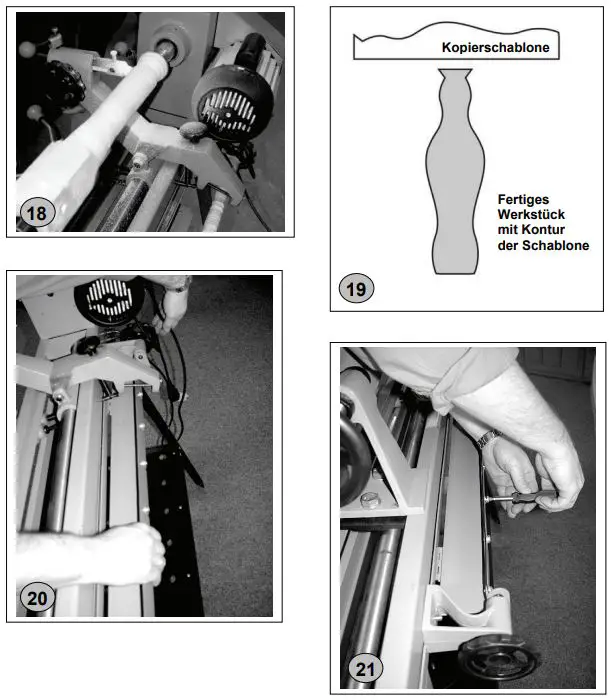 18

Kopierschablone

Fertiges Werkstück mit Kontur der Schablone

19

20

21