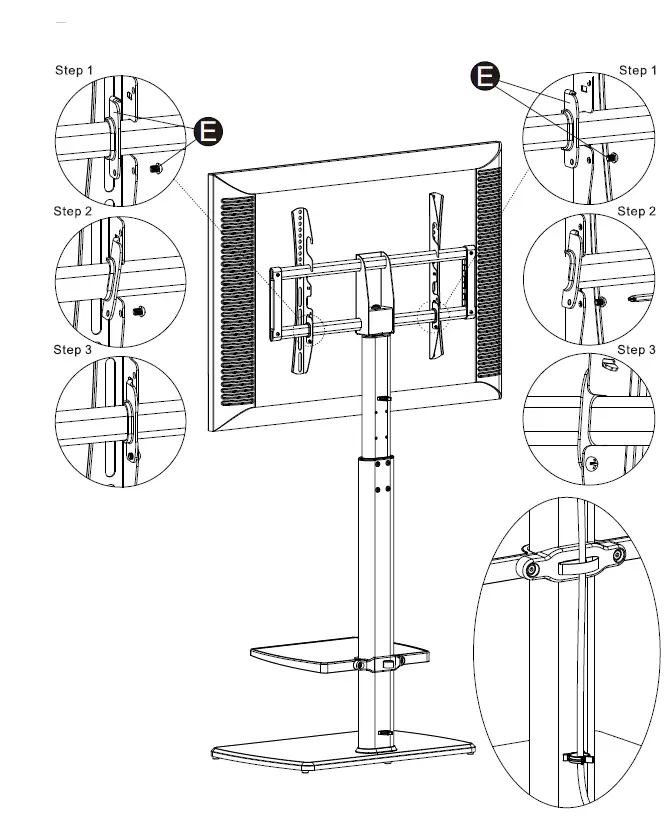 Step 1

E

Step 2

Step 3

E

Step 1

Step 2

Step 3