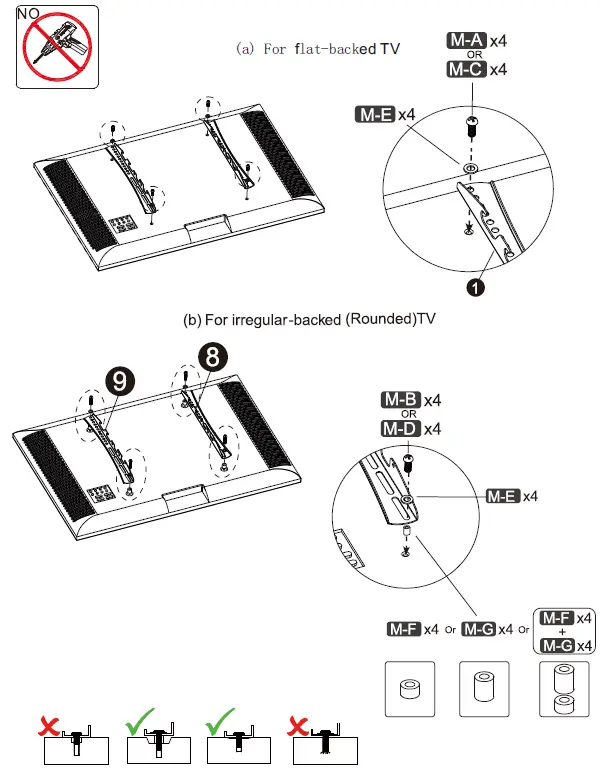 NO

(a) For flat-backed TV

M-A x4
OR
M-C x4

M-E x4

1

(b) For irregular-backed (Rounded)TV

9

8

M-B x4
OR
M-D x4

M-E x4

M-F x4 Or M-G x4 Or M-F x4 + M-G x4