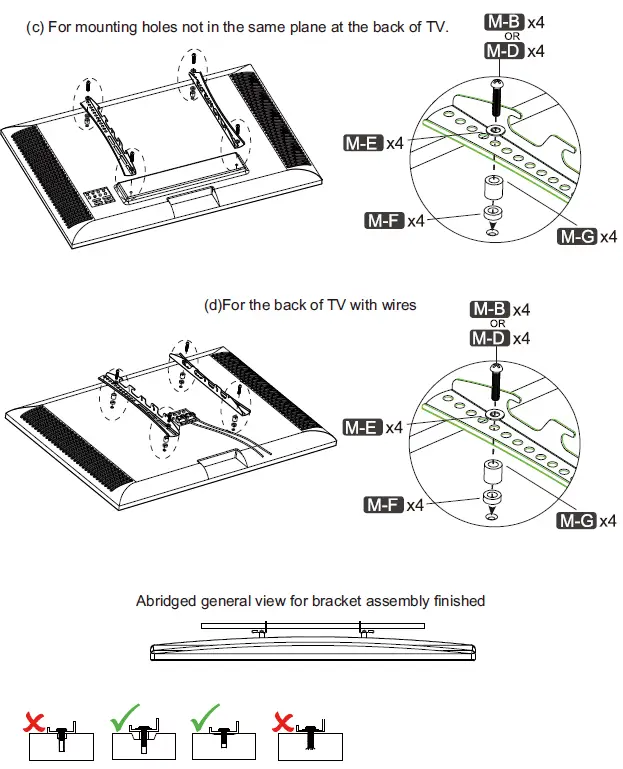 (c) For mounting holes not in the same plane at the back of TV.

M-B x4
OR
M-D x4

M-E x4

M-F x4

M-G x4

(d)For the back of TV with wires

M-B x4
OR
M-D x4

M-E x4

M-F x4

M-G x4

Abridged general view for bracket assembly finished