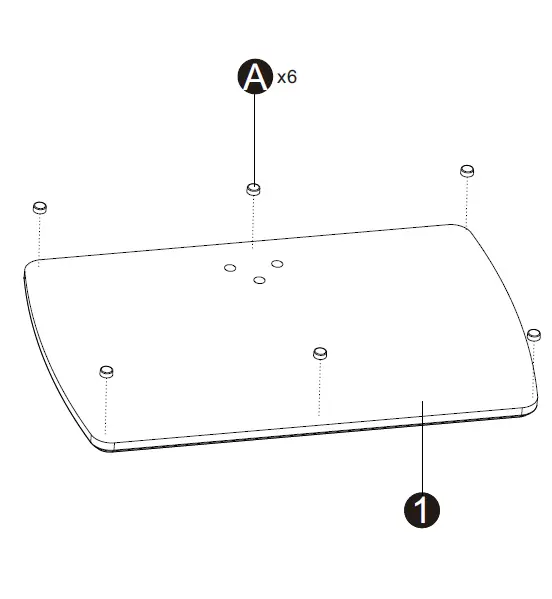 A x6

1