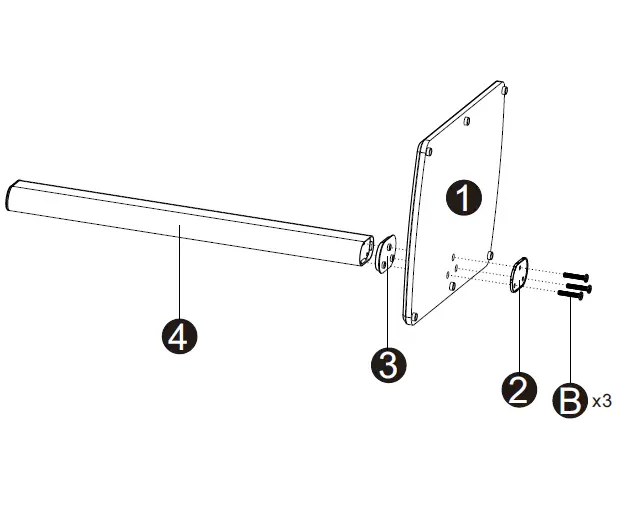 1
4
3
2
B x3