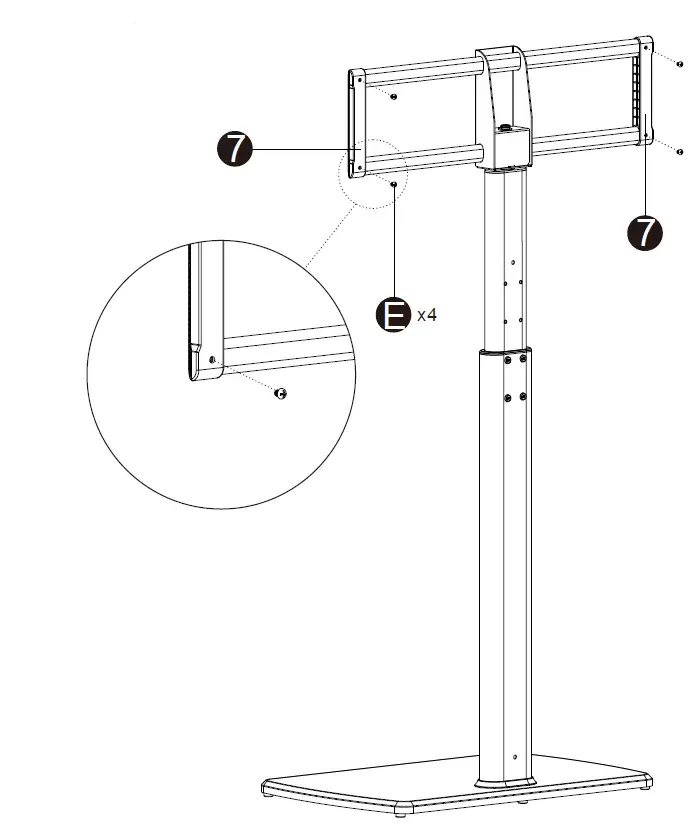 7
7
E x4