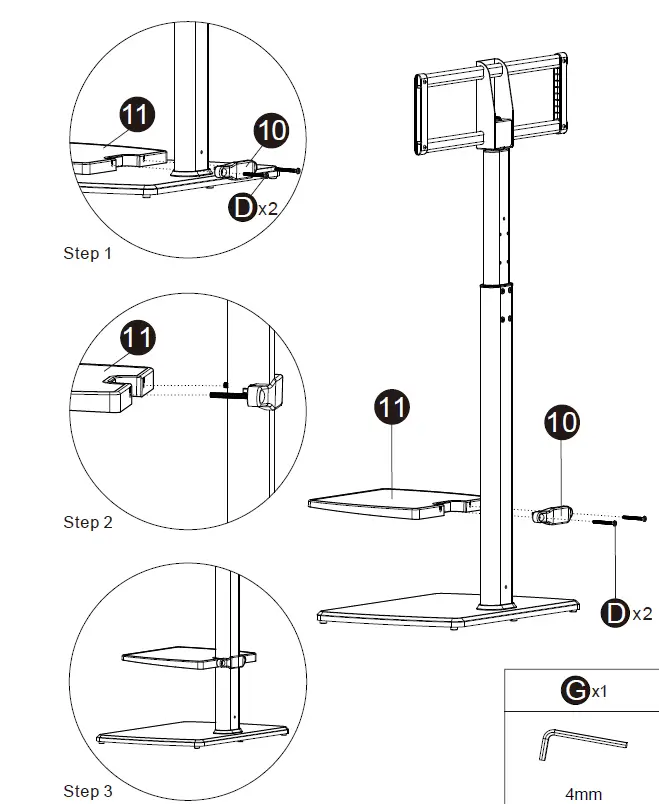 11
10
D x2
Step 1

11
Step 2

Step 3

11
10
D x2

G x1
4mm