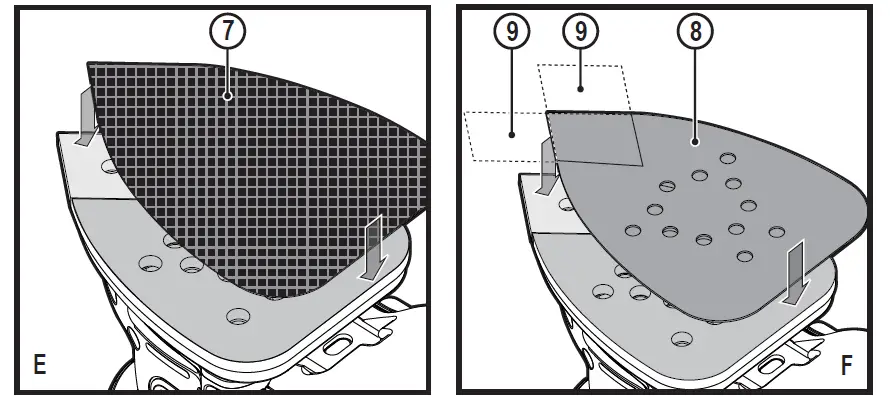 7
E

9
9
8
F