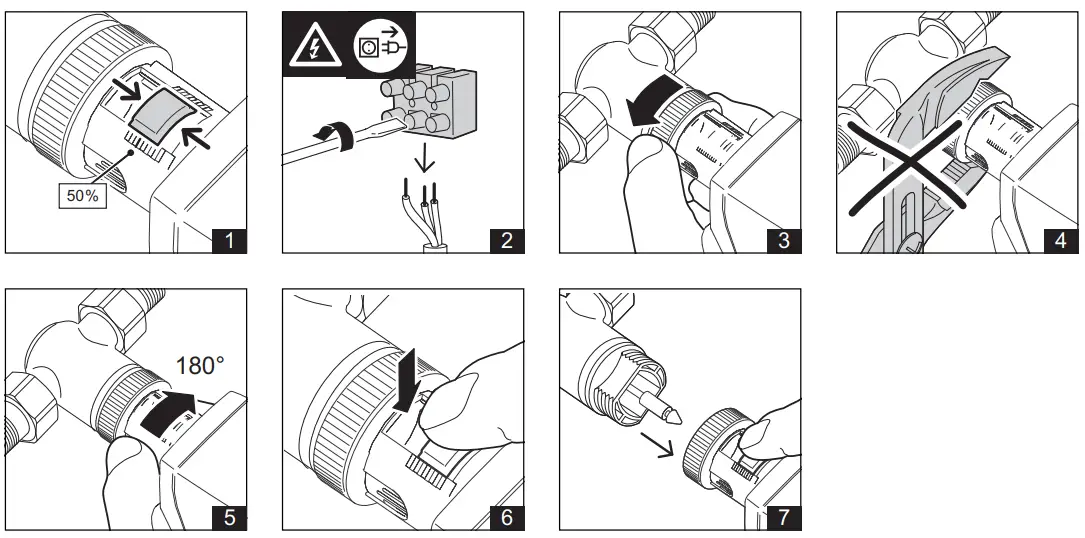 50%
1
2
3
4
180°
5
6
7