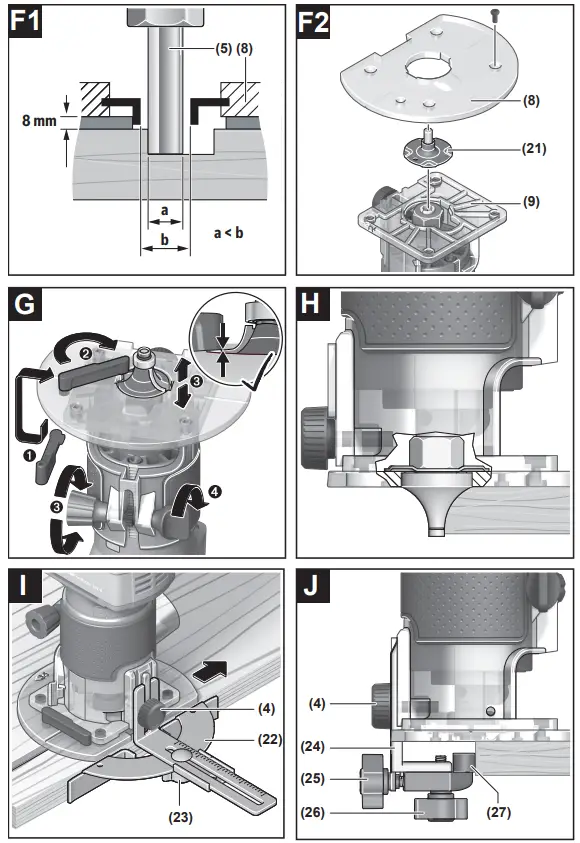 F1

(5) (8)

8 mm

a

b

a < b

F2

(8)

(21)

(9)

G

❷

❸

❶

❸

❹

H

I

(4)

(22)

(23)

J

(4)

(24)

(25)

(26)

(27)