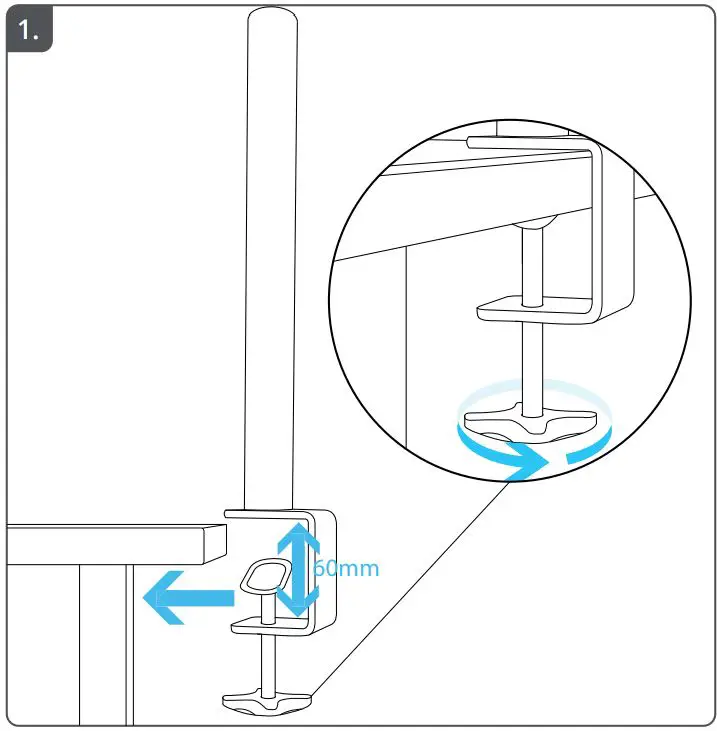 1.

60mm