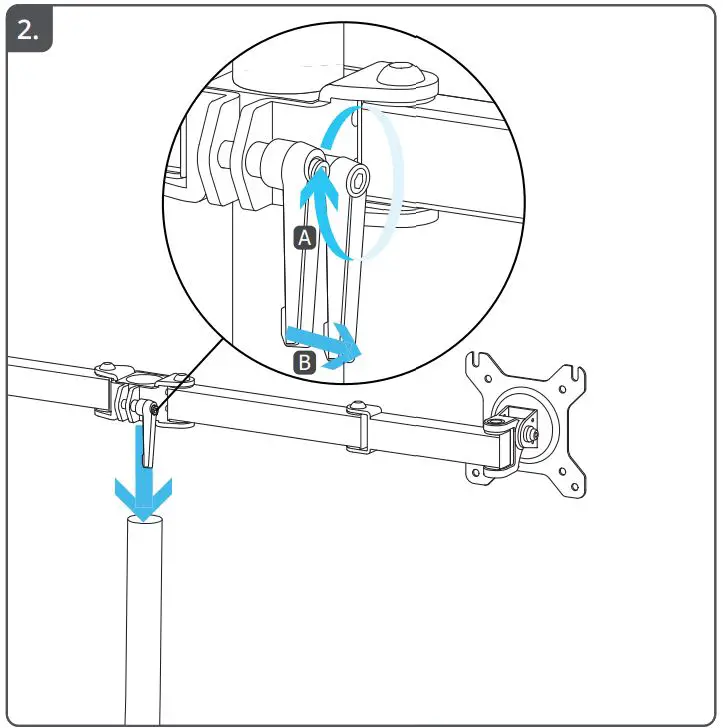 2.

A

B