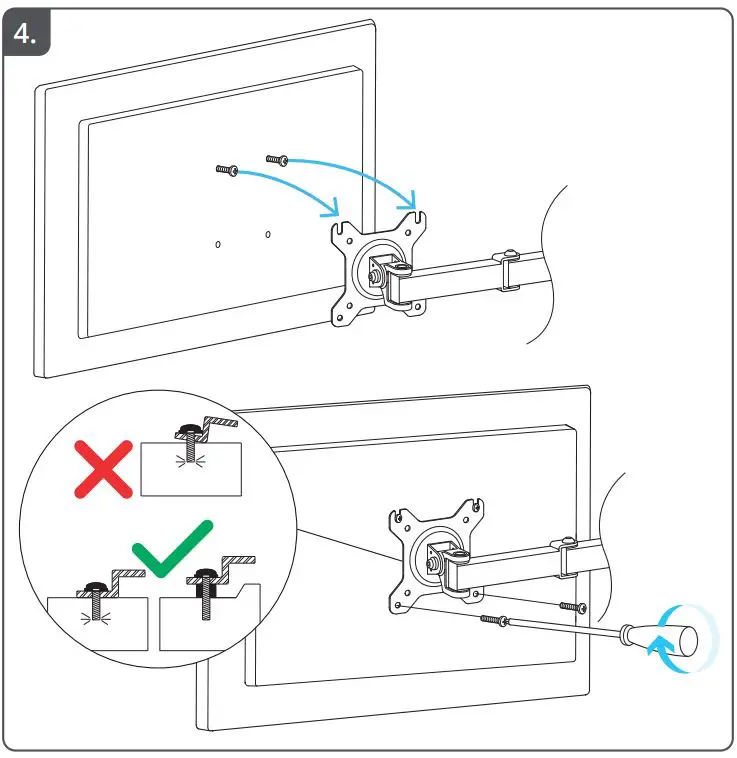 4.