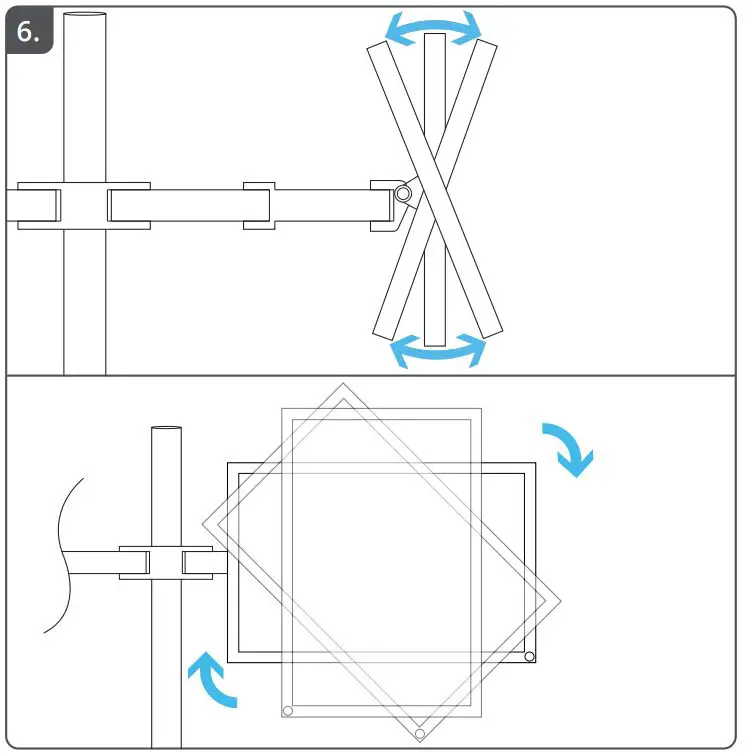 6.