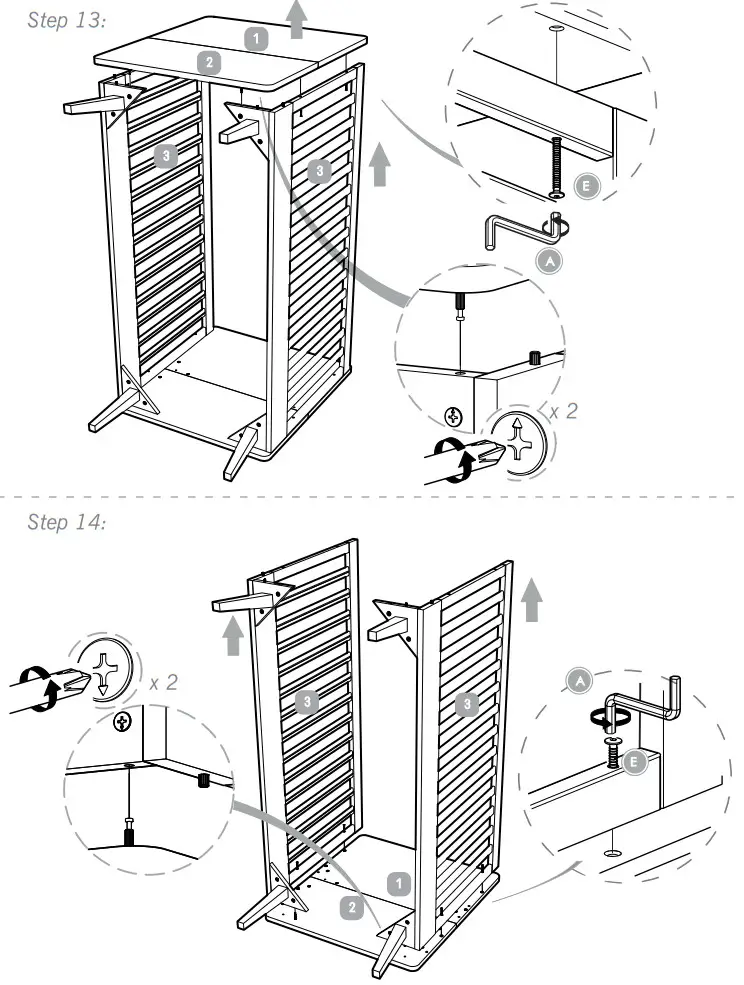 Step 13:

1

2

3

3

E

A

x 2

Step 14:

x 2

3

3

A

E

1

2