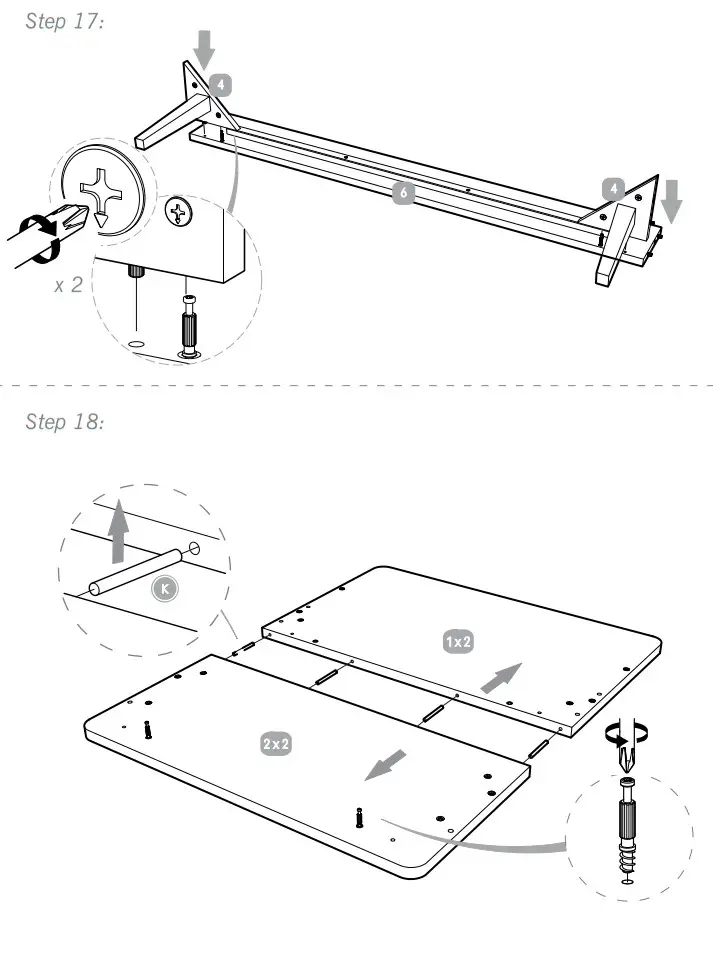 Step 17:

4

6

4

x 2

Step 18:

K

1x2

2x2