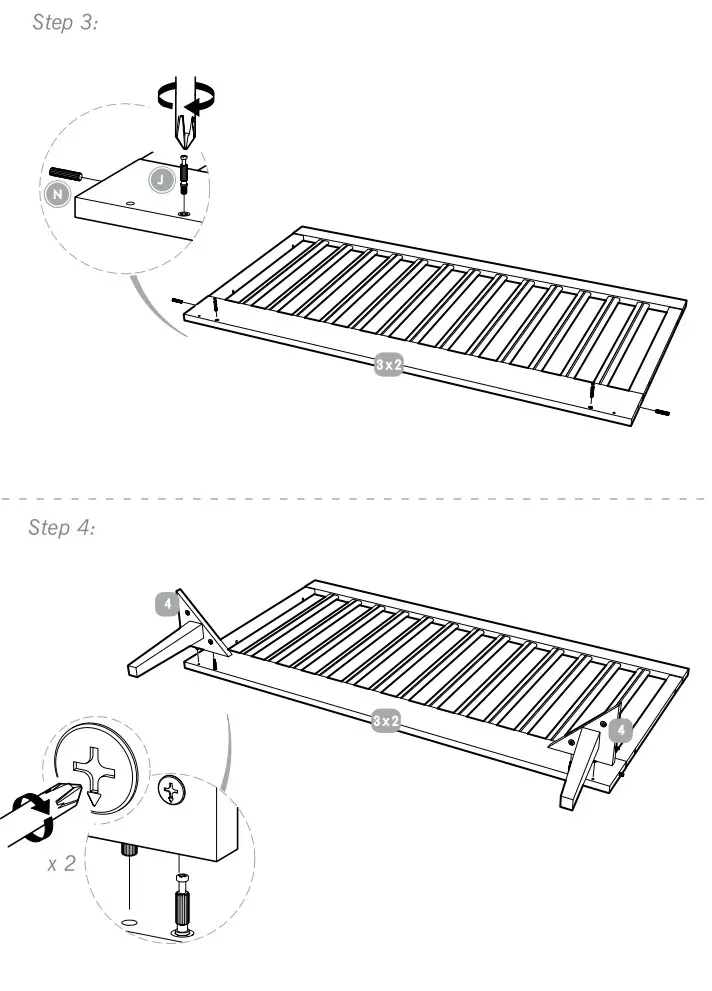 Step 3:

N

J

3 x 2

Step 4:

4

3 x 2

4

x 2