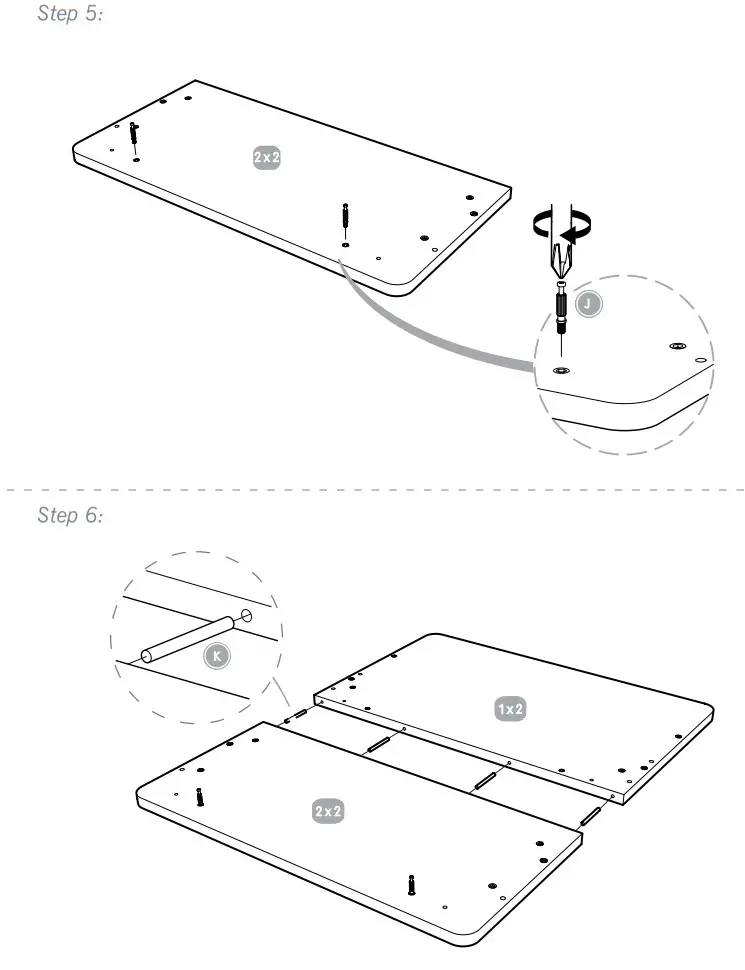 Step 5:

2 x 2

J

Step 6:

K

1 x 2

2 x 2