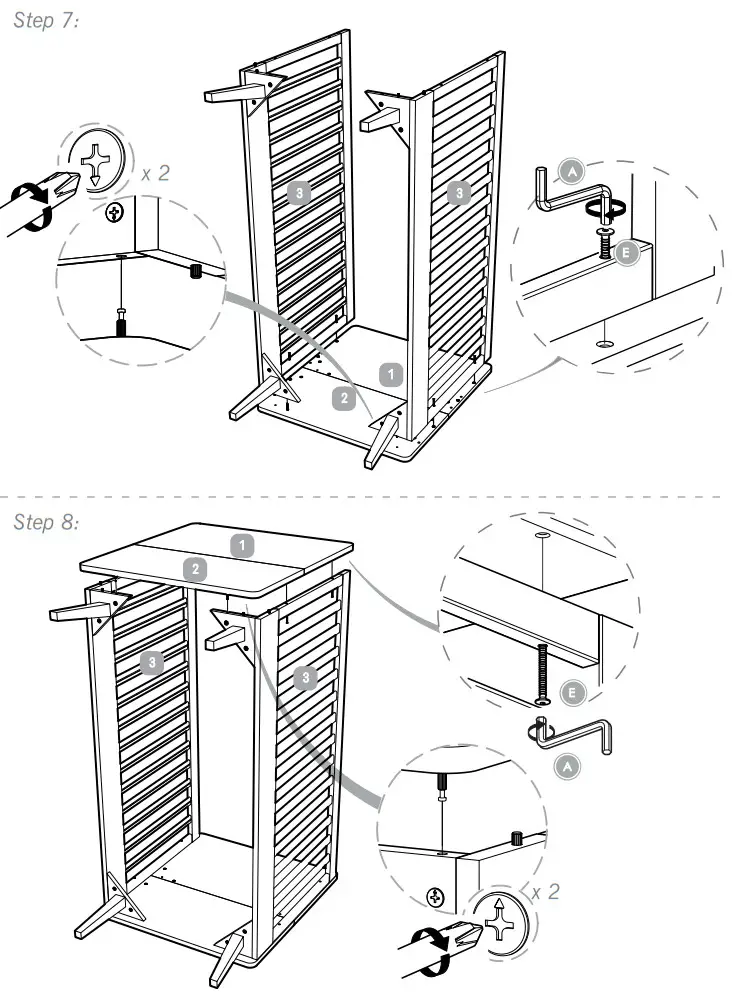 Step 7:

x 2

3

3

A

E

1

2

Step 8:

1

2

3

3

E

A

x 2