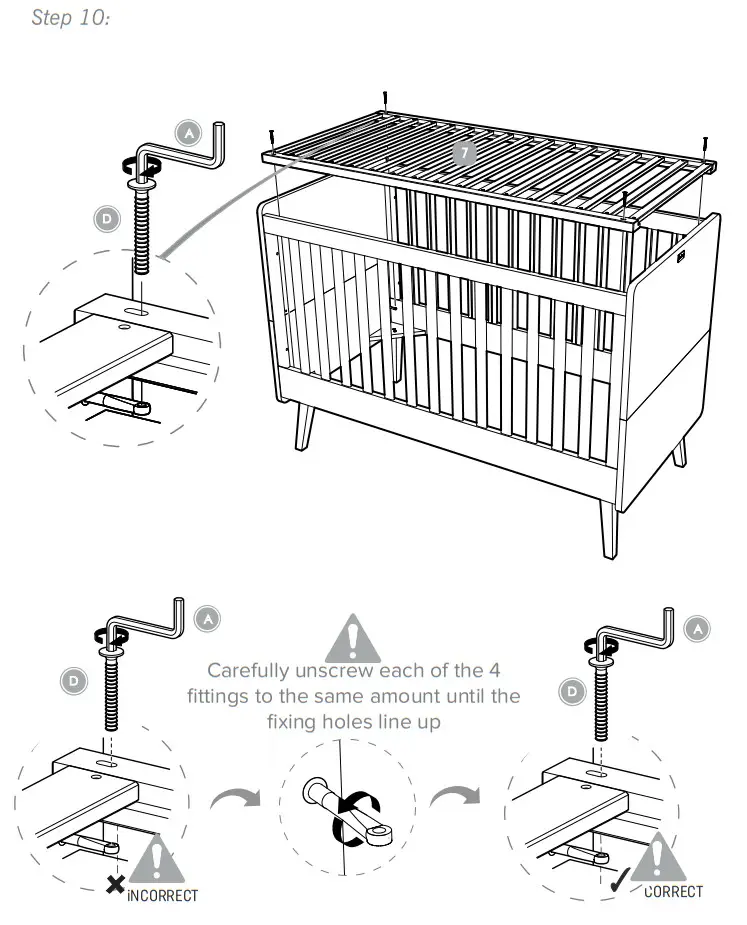 Step 10:

A

D

7

A

D

Carefully unscrew each of the 4 fittings to the same amount until the fixing holes line up

A

D

INCORRECT

CORRECT