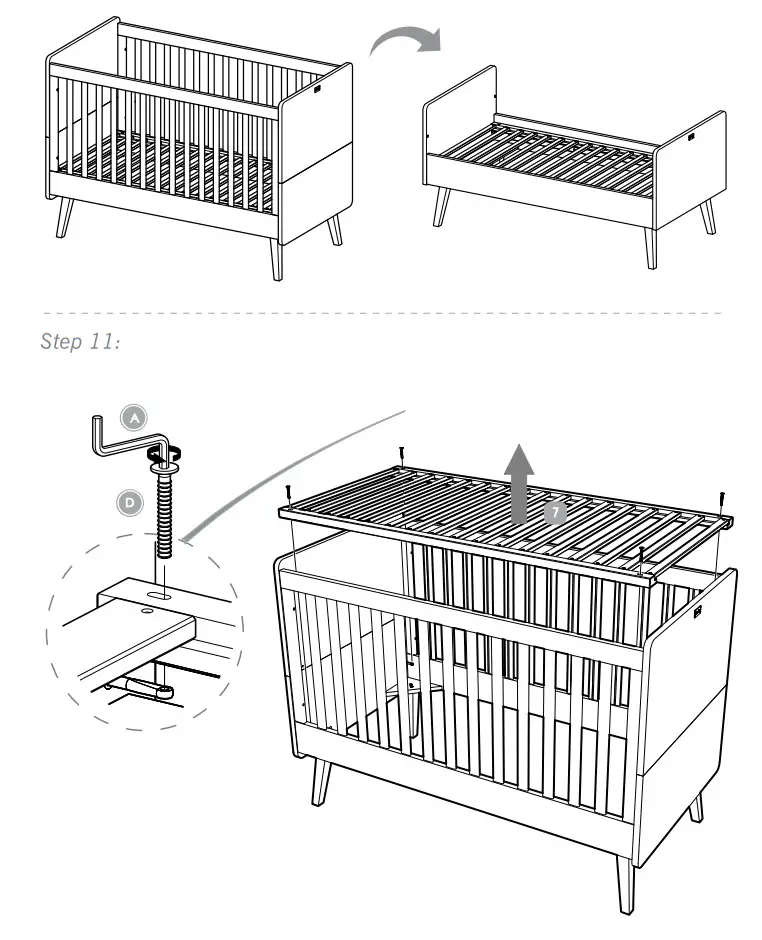 Step 11:

A

D

7