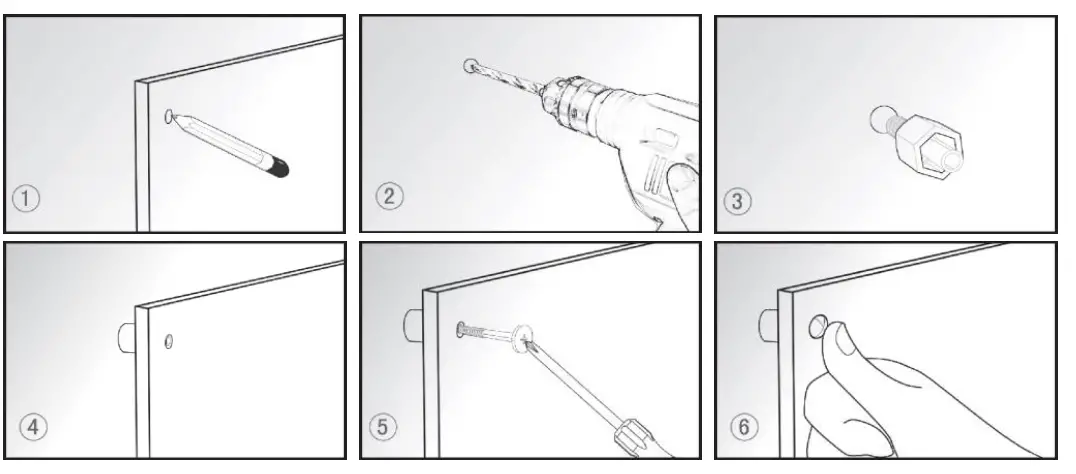 ①
②
③
④
⑤
⑥