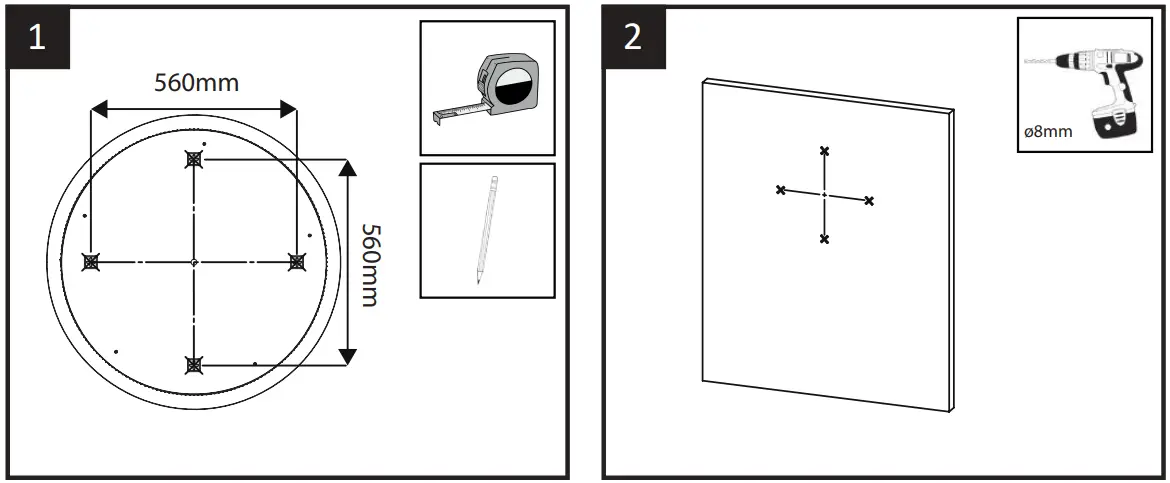 1

560mm

560mm

2

ø8mm