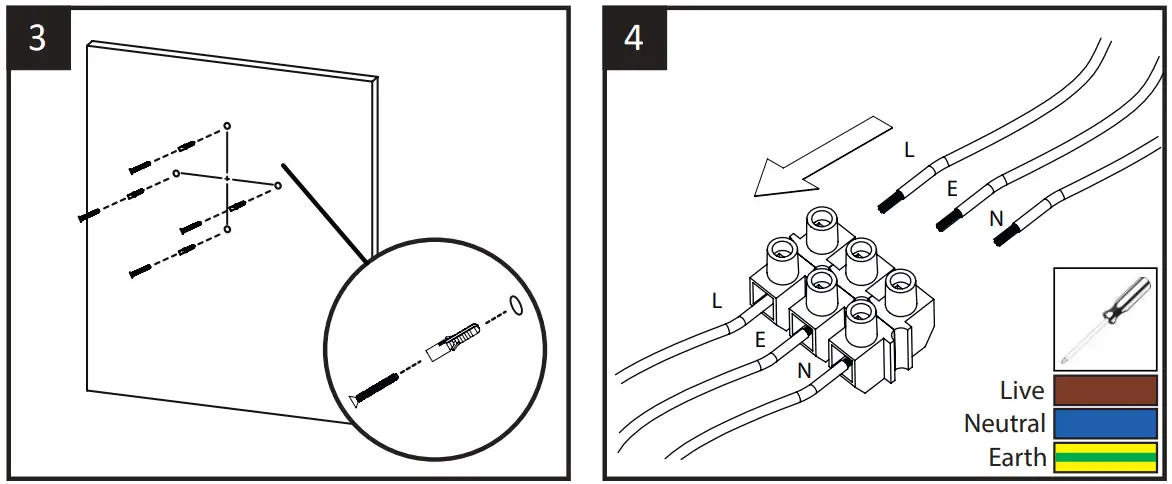 3

4

L
E
N

L
E
N

Live
Neutral
Earth