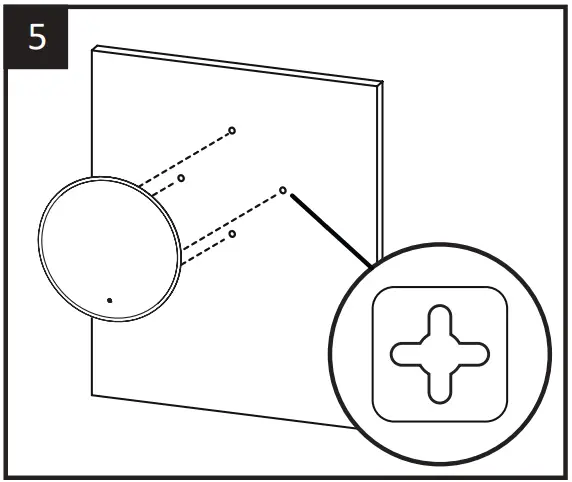 5