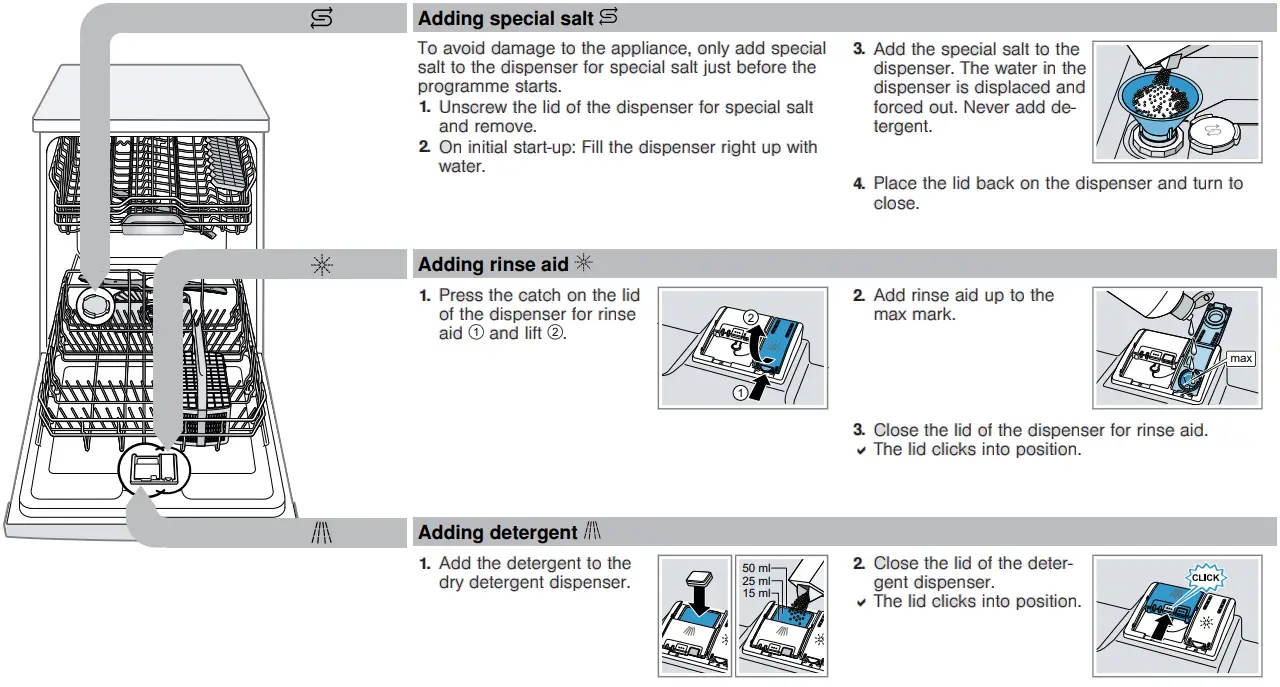 Adding special salt

To avoid damage to the appliance, only add special salt to the dispenser for special salt just before the programme starts.
1. Unscrew the lid of the dispenser for special salt and remove.
2. On initial start-up: Fill the dispenser right up with water.

3. Add the special salt to the dispenser. The water in the dispenser is displaced and forced out. Never add detergent.

4. Place the lid back on the dispenser and turn to close.

Adding rinse aid

1. Press the catch on the lid of the dispenser for rinse aid ① and lift ②.

② ①

2. Add rinse aid up to the max mark.

max

3. Close the lid of the dispenser for rinse aid.
✔ The lid clicks into position.

Adding detergent

1. Add the detergent to the dry detergent dispenser.

50 ml
25 ml
15 ml

2. Close the lid of the detergent dispenser.
✔ The lid clicks into position.

CLICK