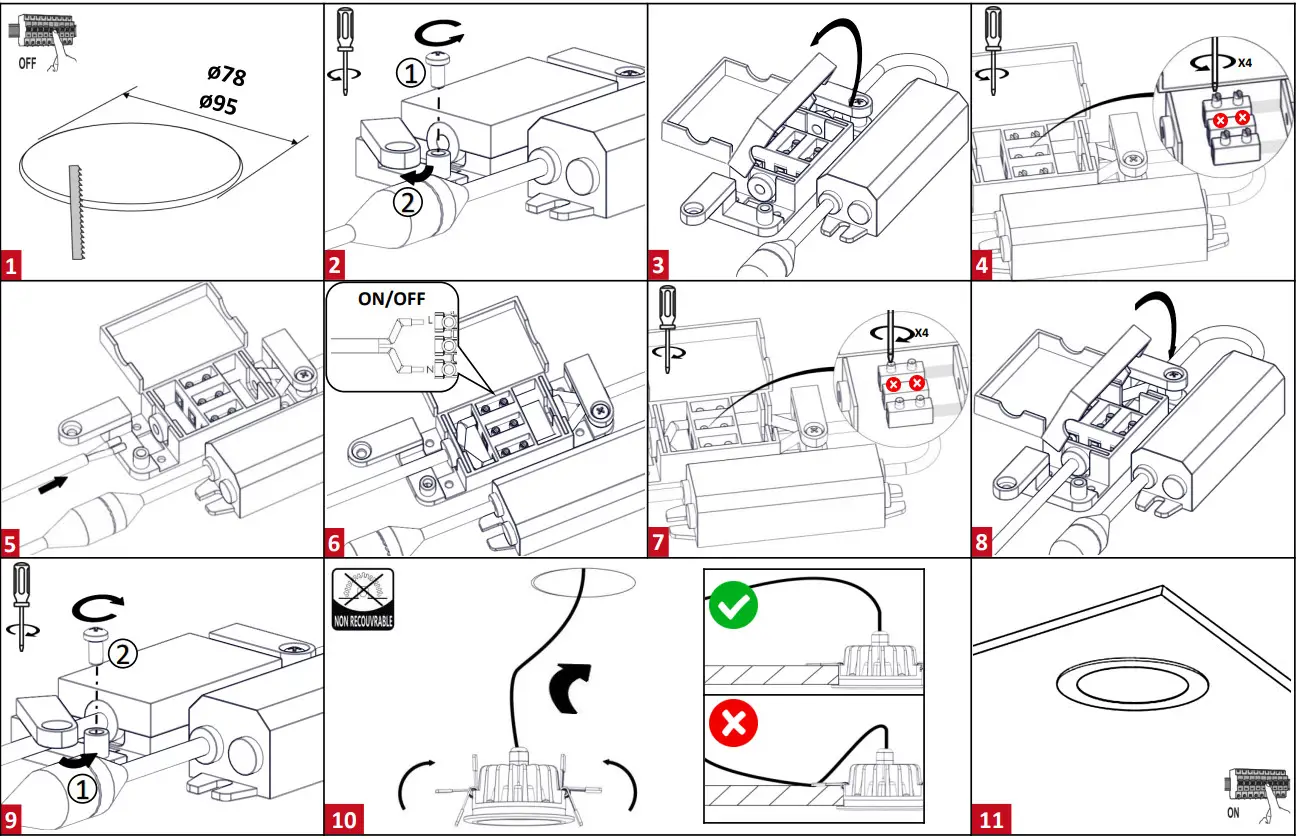 OFF
ø78
ø95
1
①
②
2
3
X4
4
5
ON/OFF
L
N
6
X4
7
8
②
①
9
NON RECOUVRABLE
10
ON
11