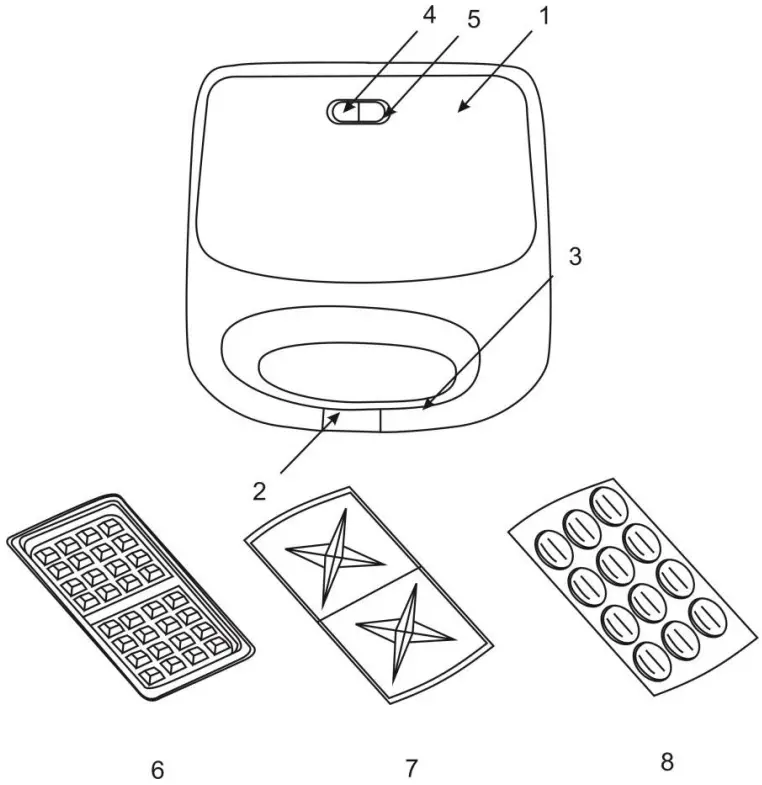 4
5
1
3
2
6
7
8