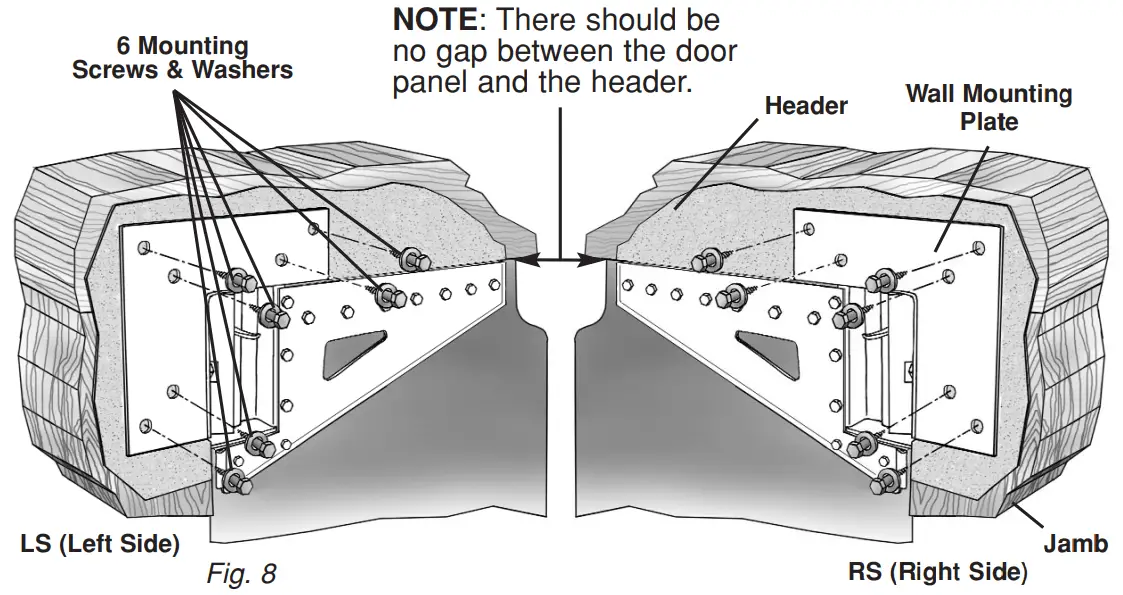 6 Mounting Screws & Washers

NOTE: There should be no gap between the door panel and the header.

Header

Wall Mounting Plate

LS (Left Side)

Fig. 8

Jamb

RS (Right Side)