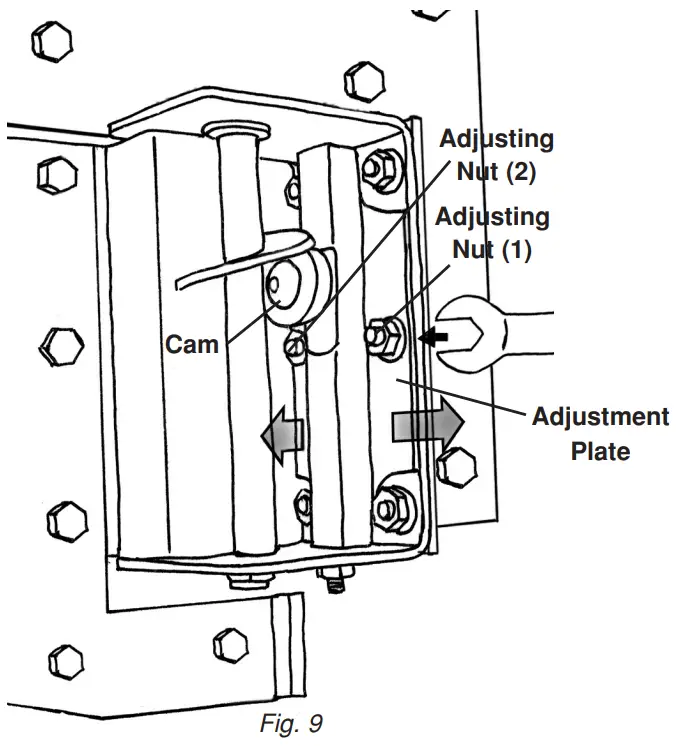 Adjusting Nut (2)

Adjusting Nut (1)

Cam

Adjustment Plate

Fig. 9