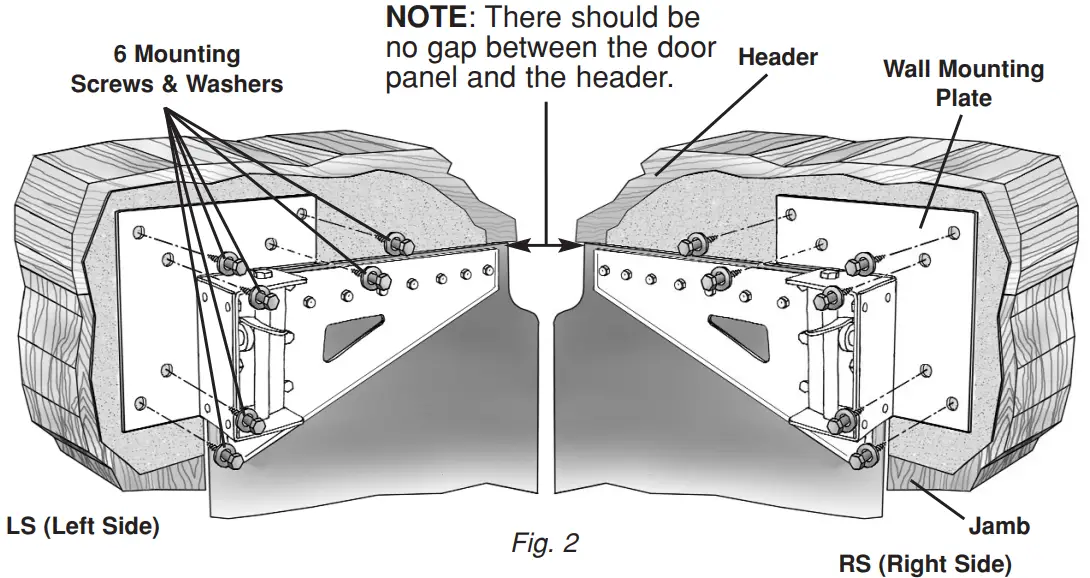 6 Mounting Screws & Washers

NOTE: There should be no gap between the door panel and the header.

Header

Wall Mounting Plate

LS (Left Side)

Fig. 2

Jamb

RS (Right Side)