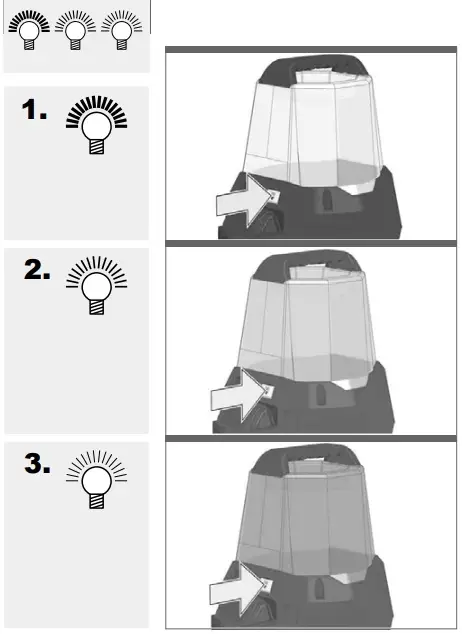 1.

2.

3.