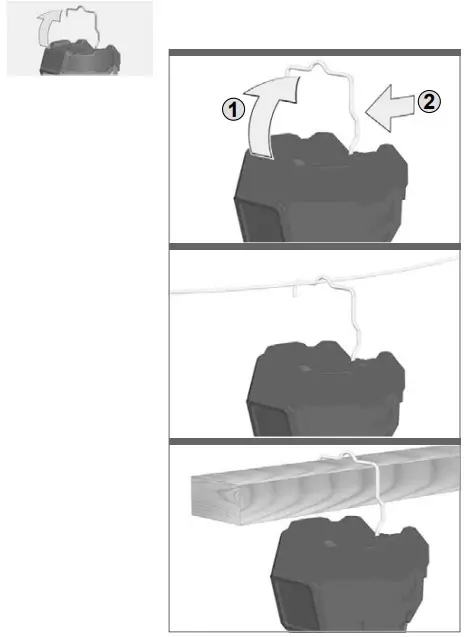 1
2