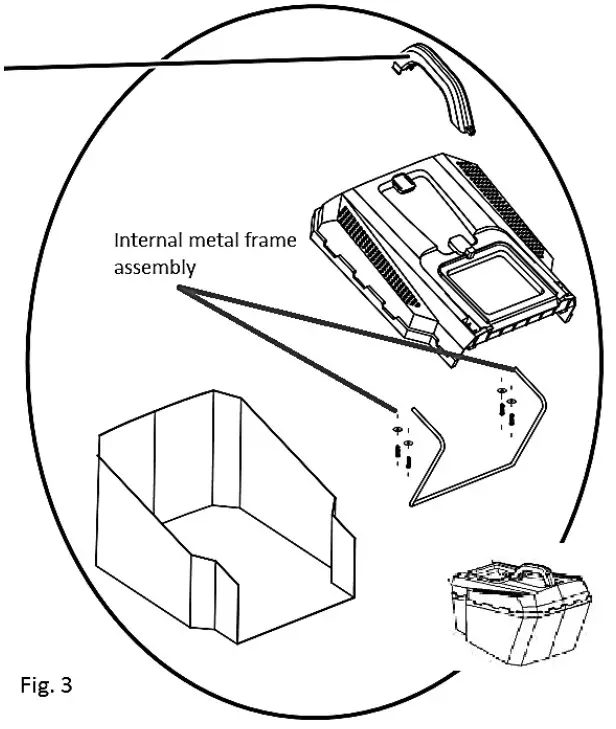 Internal metal frame assembly

Fig. 3