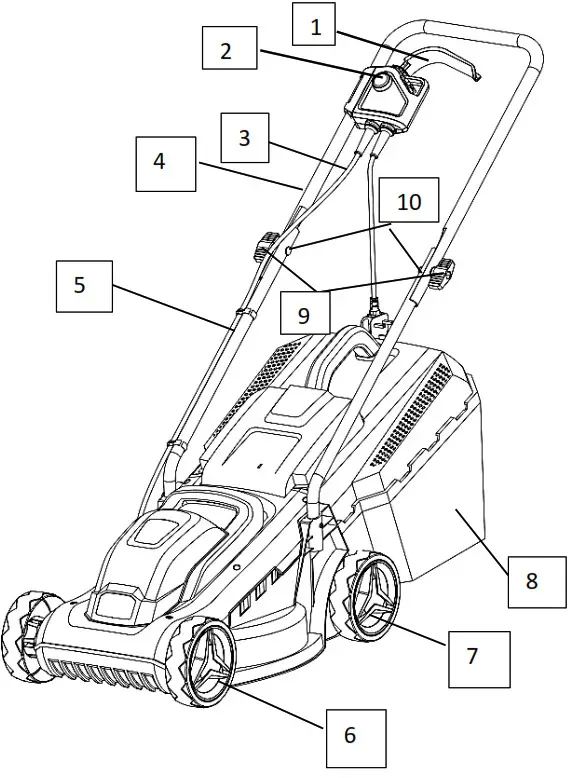 1
2
3
4
10
5
9
8
7
6