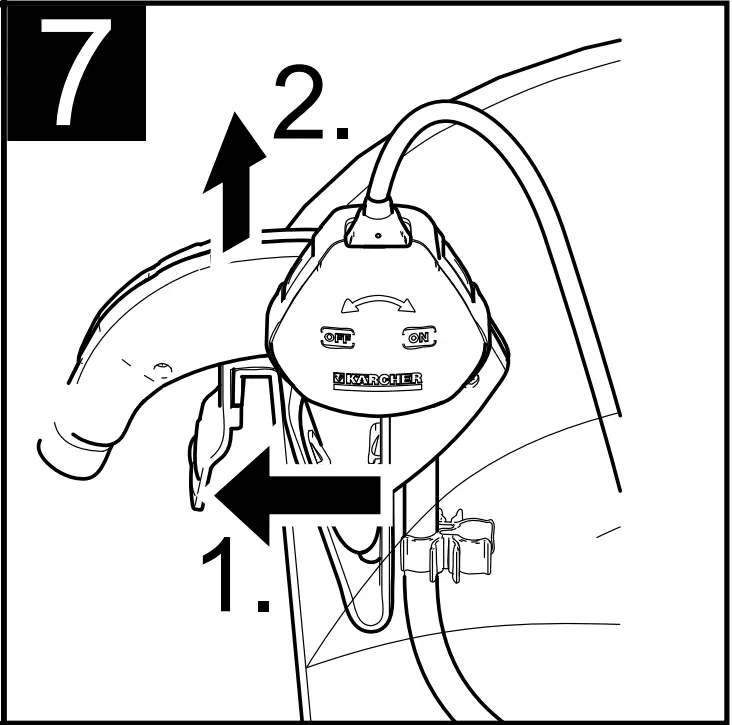 7

2.

OFF

ON

KARCHER

1.