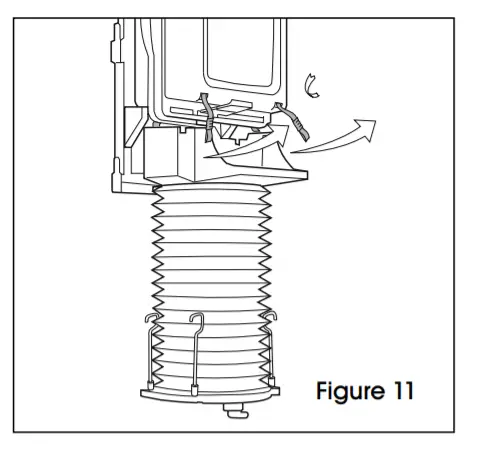 Figure 11