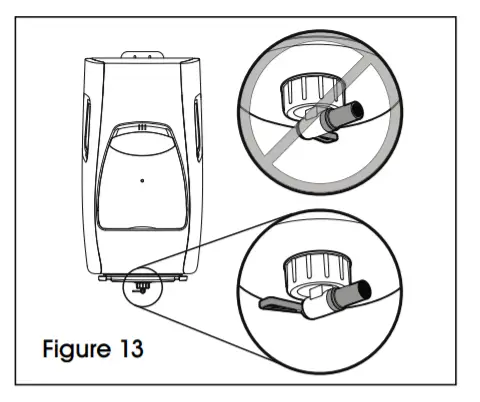 Figure 13