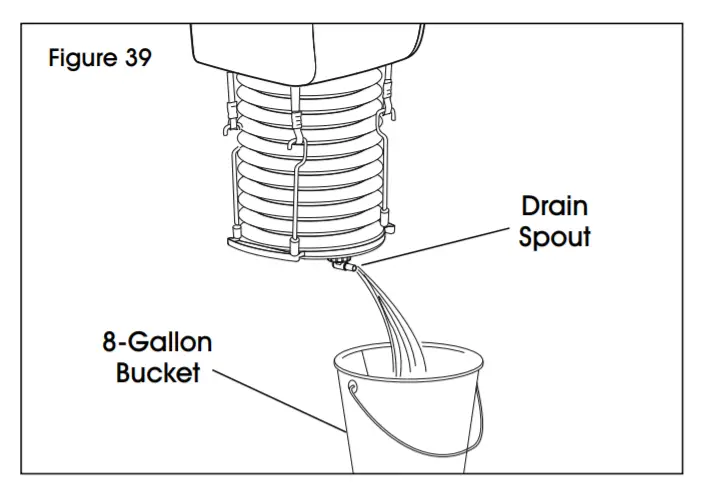 Figure 39

Drain Spout

8-Gallon Bucket