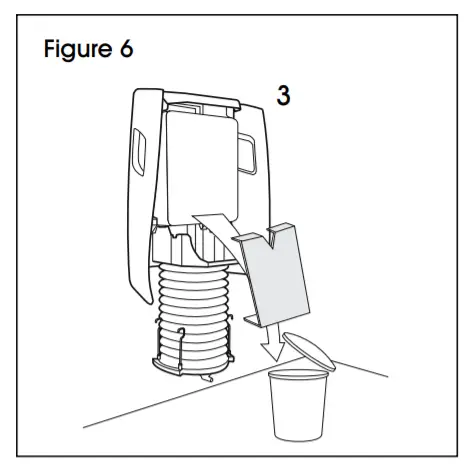 Figure 6

3